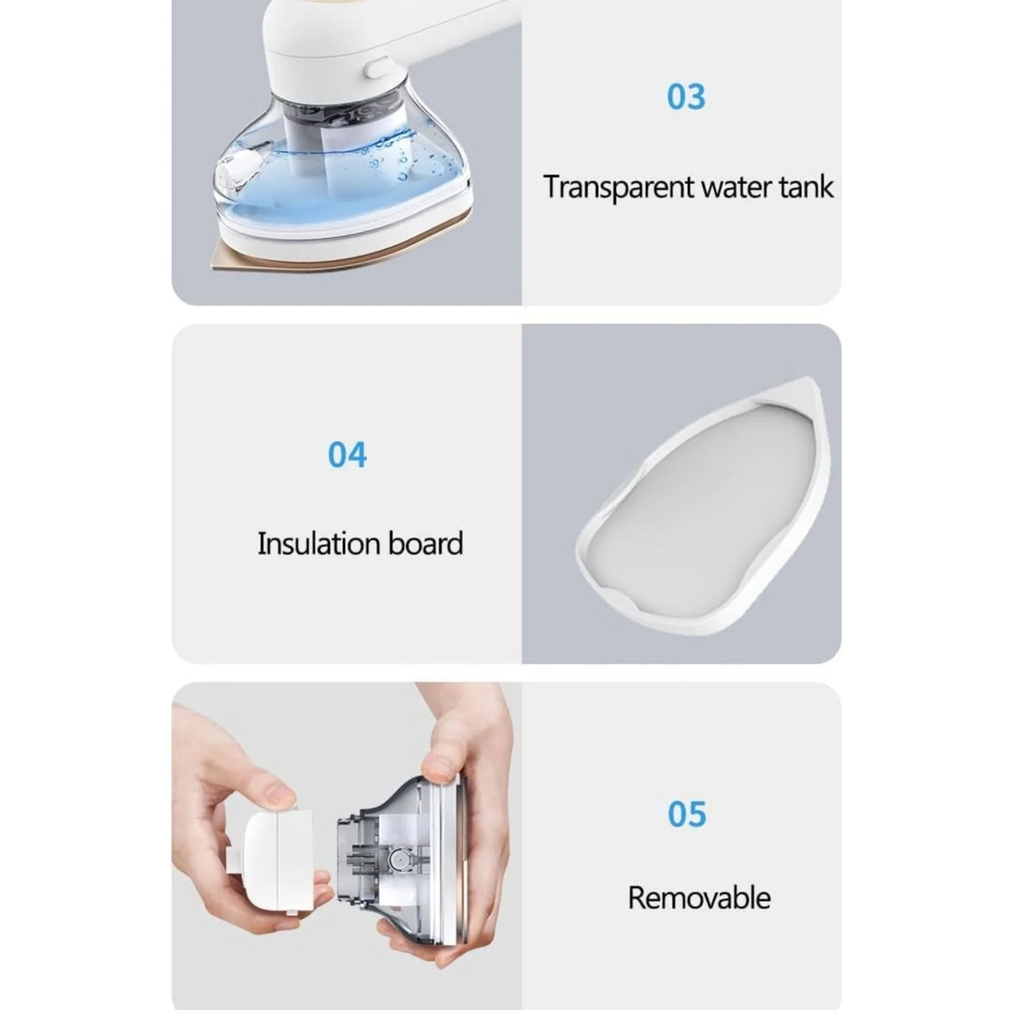 03

Transparent water tank

04

Insulation board

05

Removable